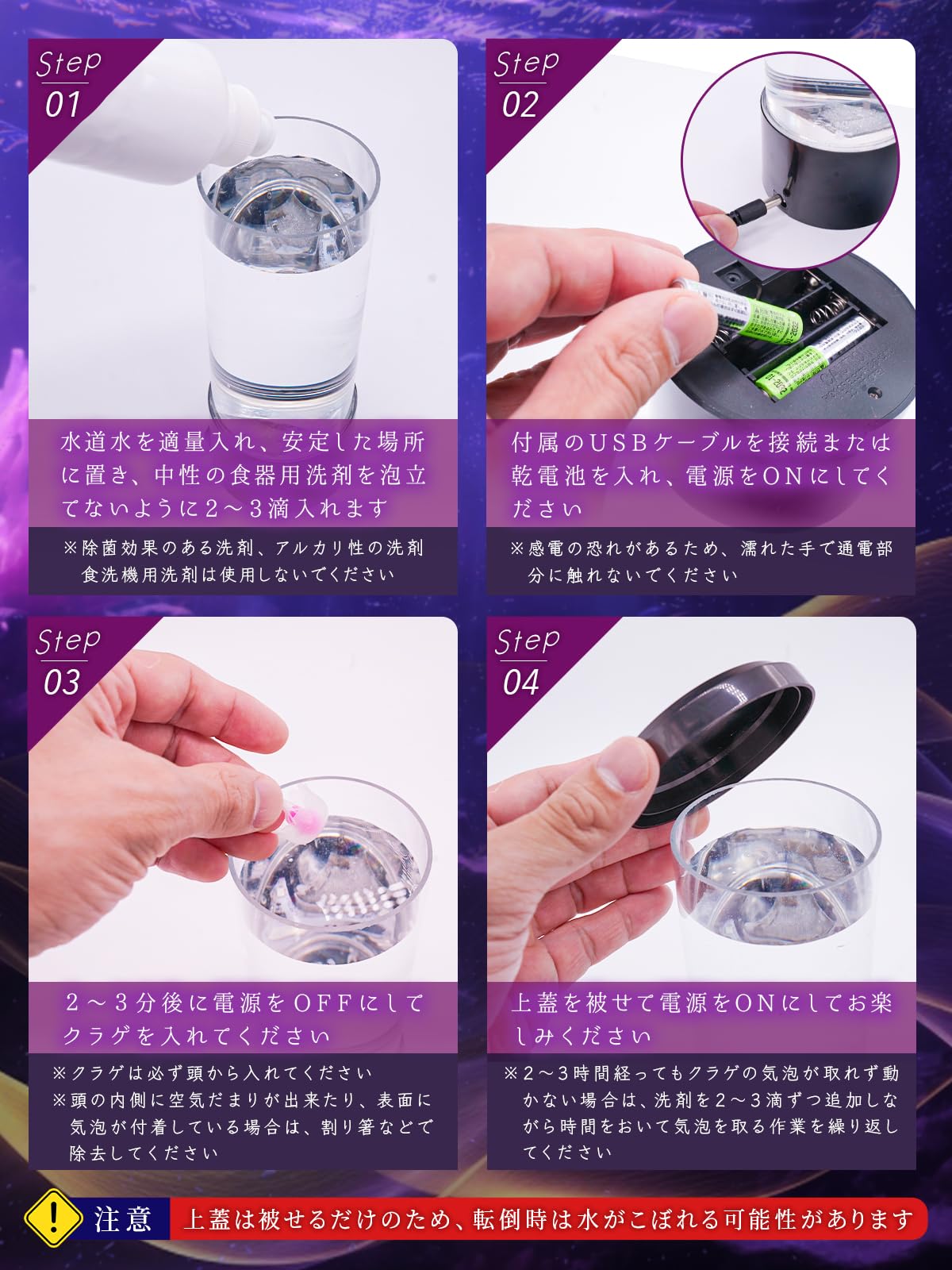 Step
01

水道水を適量入れ、安定した場所に置き、中性の食器用洗剤を泡立てないように2～3滴入れます

※除菌効果のある洗剤、アルカリ性の洗剤食洗機用洗剤は使用しないでください

Step
02

付属のUSBケーブルを接続または乾電池を入れ、電源をONにしてください

※感電の恐れがあるため、濡れた手で通電部分に触れないでください

Step
03

2～3分後に電源をOFFにしてクラゲを入れてください

※クラゲは必ず頭から入れてください
※頭の内側に空気だまりが出来たり、表面に気泡が付着している場合は、割り箸などで除去してください

Step
04

上蓋を被せて電源をONにしてお楽しみください

※2～3時間経ってもクラゲの気泡が取れず動かない場合は、洗剤を2～3滴ずつ追加しながら時間をおいて気泡を取る作業を繰り返してください

! 注意 上蓋は被せるだけのため、転倒時は水がこぼれる可能性があります